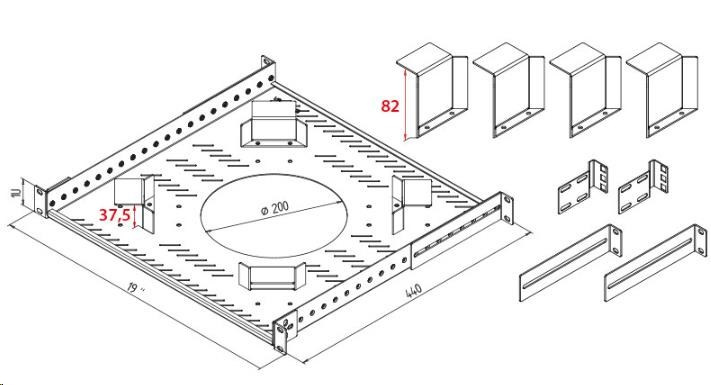 82

1U

37,5

ø 200

19 "

440