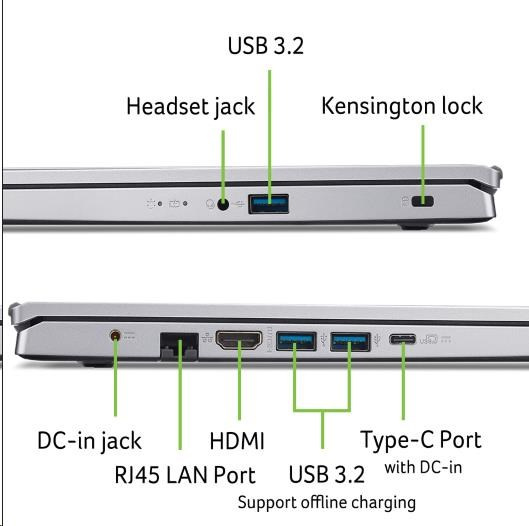 USB 3.2
Headset jack
Kensington lock

DC-in jack
RJ45 LAN Port
HDMI
USB 3.2
Support offline charging
Type-C Port
with DC-in