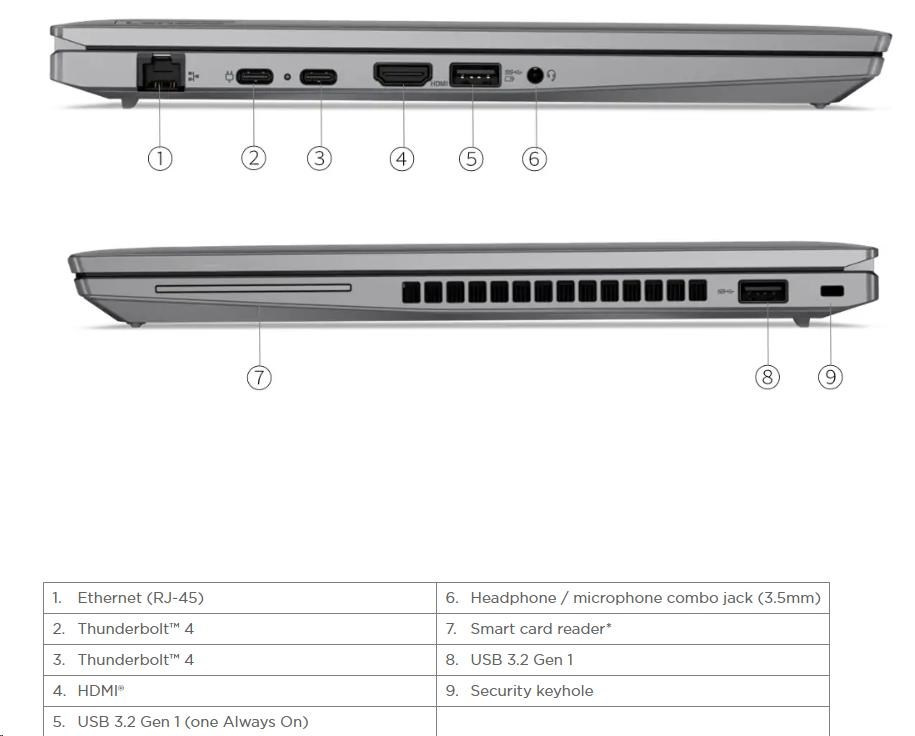 HDMI

1 2 3 4 5 6

7 8 9

| 1. Ethernet (RJ-45) | 6. Headphone / microphone combo jack (3.5mm) |
|---|---|
| 2. Thunderbolt™ 4 | 7. Smart card reader* |
| 3. Thunderbolt™ 4 | 8. USB 3.2 Gen 1 |
| 4. HDMI® | 9. Security keyhole |
| 5. USB 3.2 Gen 1 (one Always On) | |